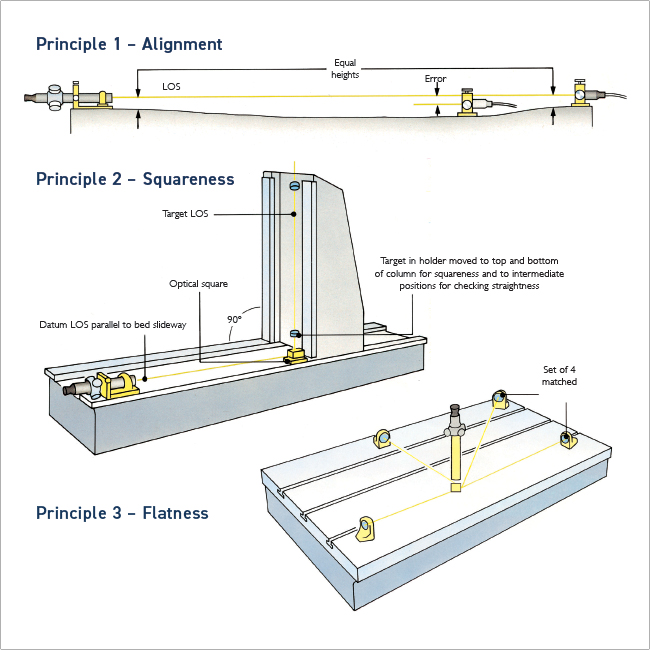 Principle 1 – Alignment

Equal heights

LOS

Error

Principle 2 – Squareness

Target LOS

Target in holder moved to top and bottom of column for squareness and to intermediate positions for checking straightness

Optical square

90°

Datum LOS parallel to bed slideway

Set of 4 matched

Principle 3 – Flatness